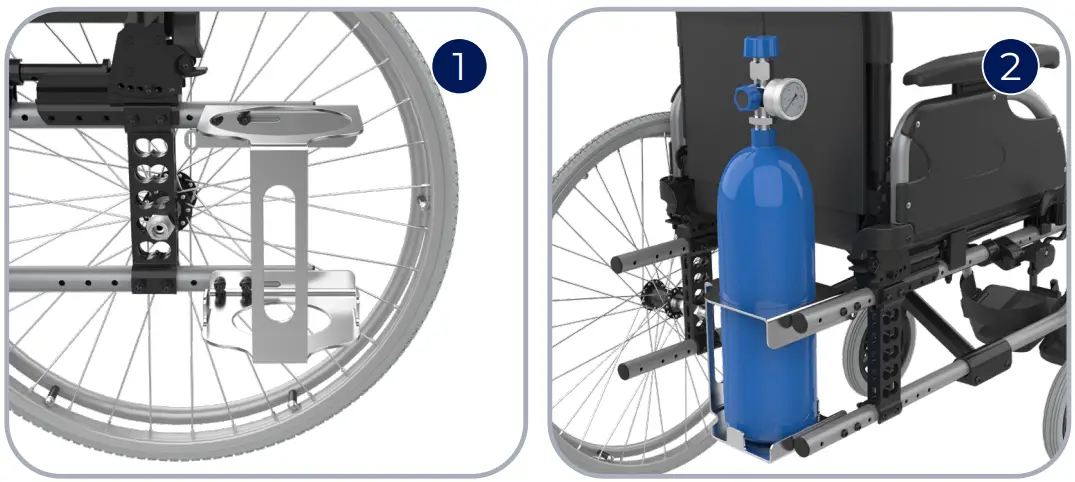 1

2