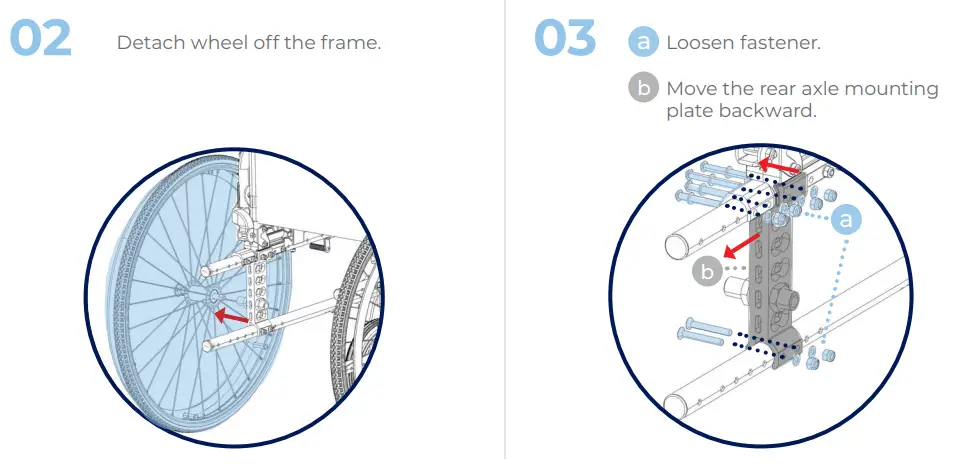 02 Detach wheel off the frame.

03 a Loosen fastener.

b Move the rear axle mounting plate backward.

a

b