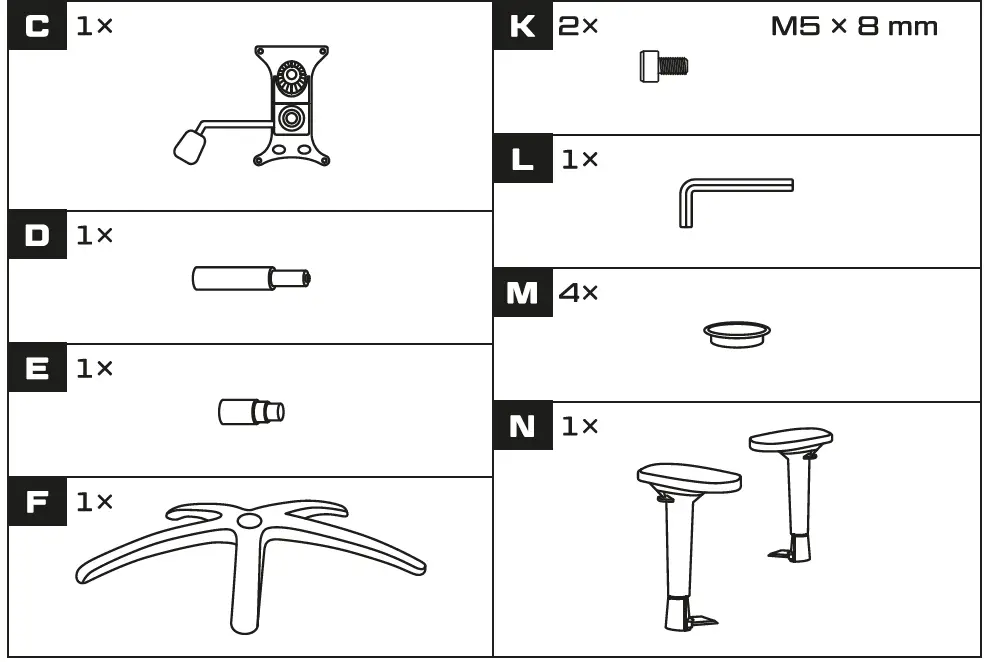 C 1×

D 1×

E 1×

F 1×

K 2× M5 × 8 mm

L 1×

M 4×

N 1×