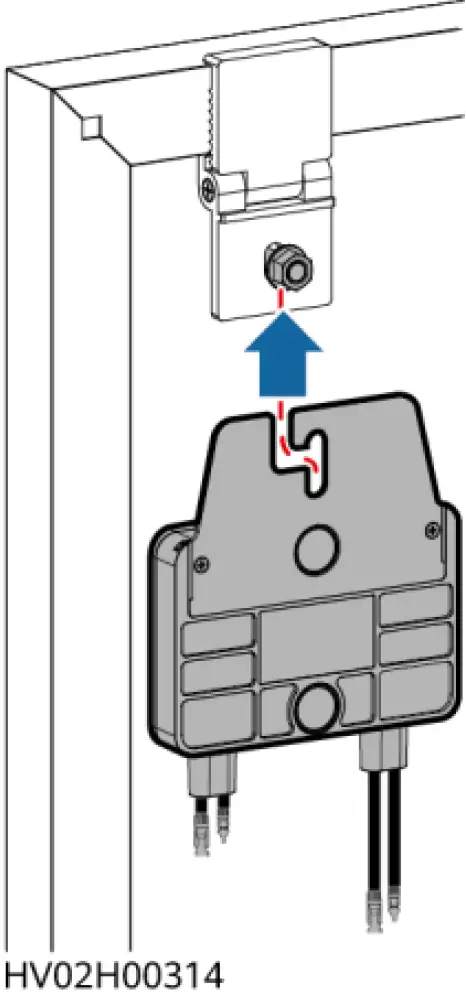 HV02H00314