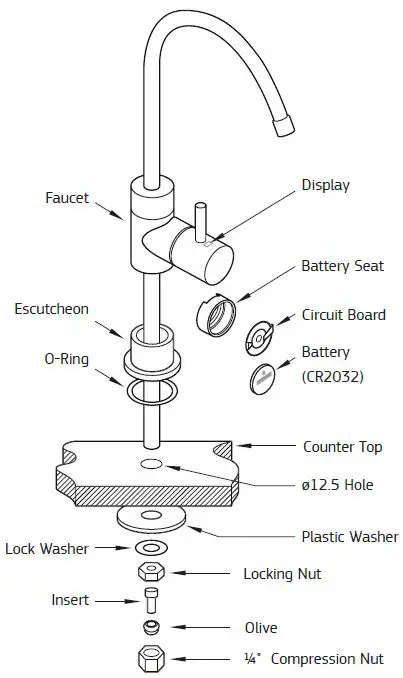 Faucet
Display
Battery Seat
Escutcheon
Circuit Board
O-Ring
Battery (CR2032)
Counter Top
ø12.5 Hole
Plastic Washer
Lock Washer
Locking Nut
Insert
Olive
¼" Compression Nut