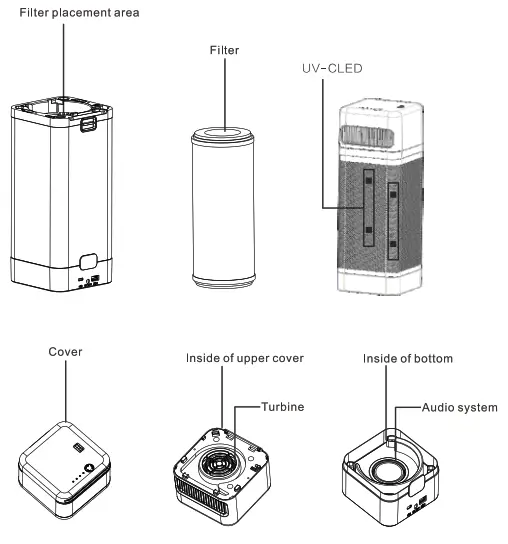 Filter placement area

Filter

UV-CLED

Cover

Inside of upper cover

Turbine

Inside of bottom

Audio system