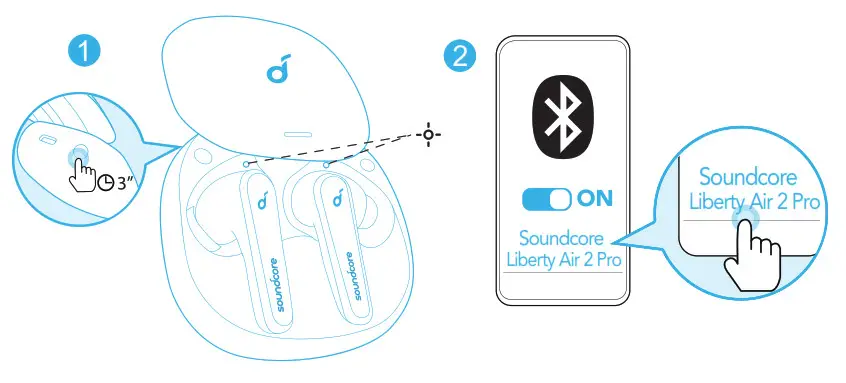 1

3"

soundcore

soundcore

2

ON

Soundcore
Liberty Air 2 Pro

Soundcore
Liberty Air 2 Pro