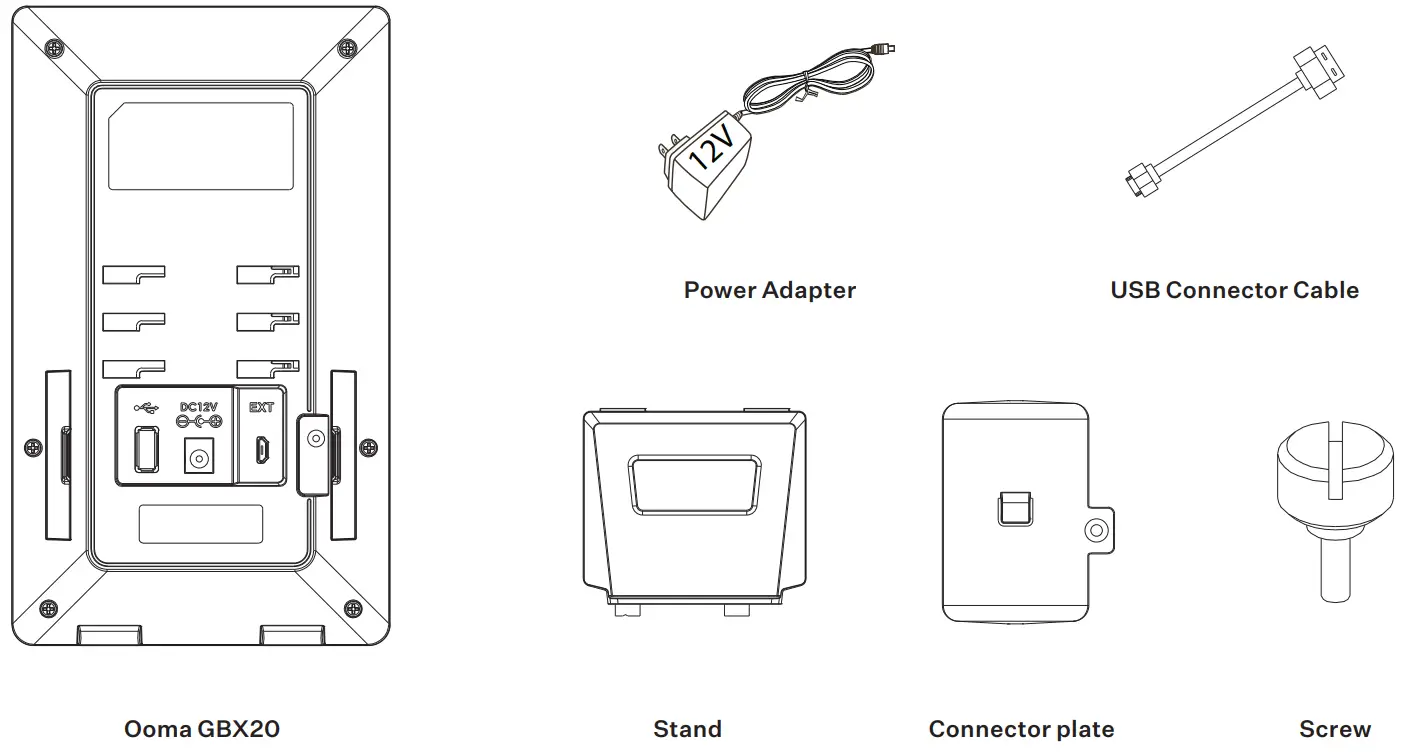 DC12V
EXT
12V
Power Adapter
USB Connector Cable
Ooma GBX20
Stand
Connector plate
Screw