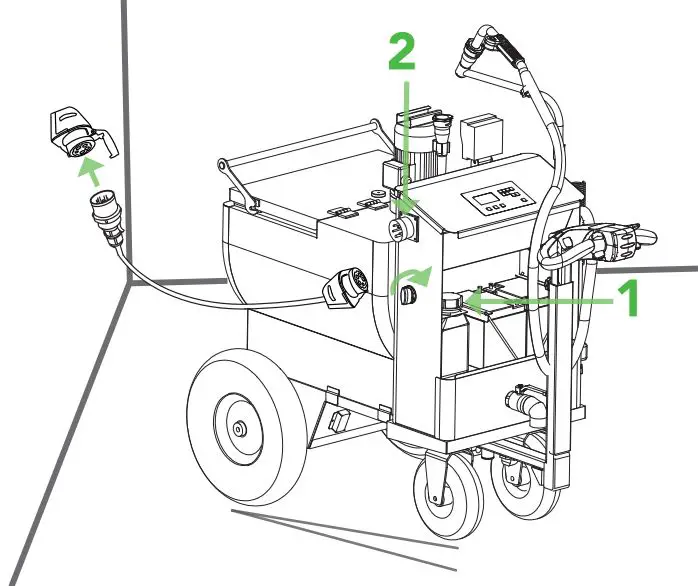 2

1