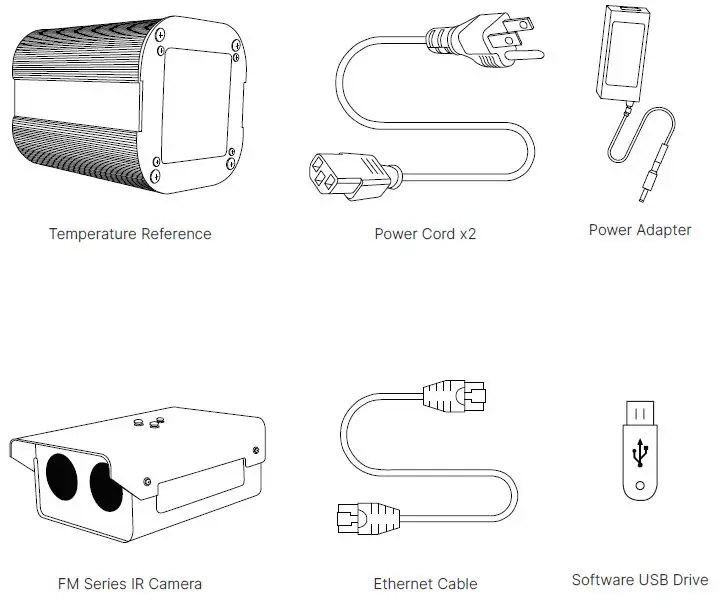 Temperature Reference

Power Cord x2

Power Adapter

FM Series IR Camera

Ethernet Cable

Software USB Drive