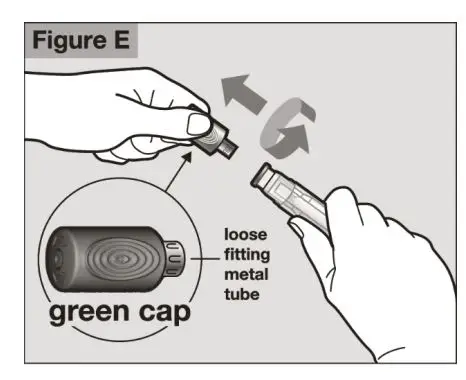 Figure E

loose fitting metal tube

green cap