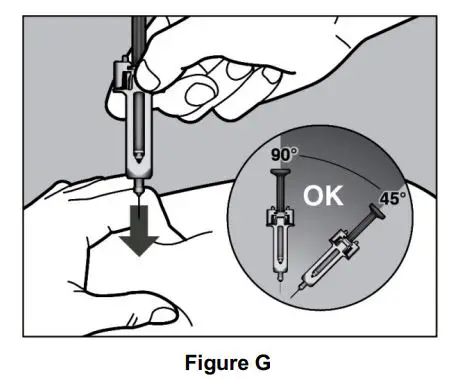 90°

OK

45°

Figure G