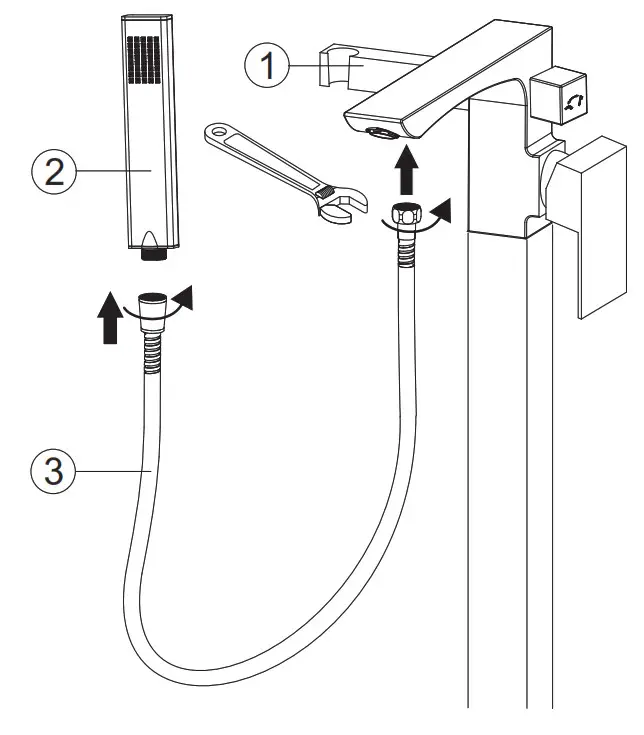 1
2
3