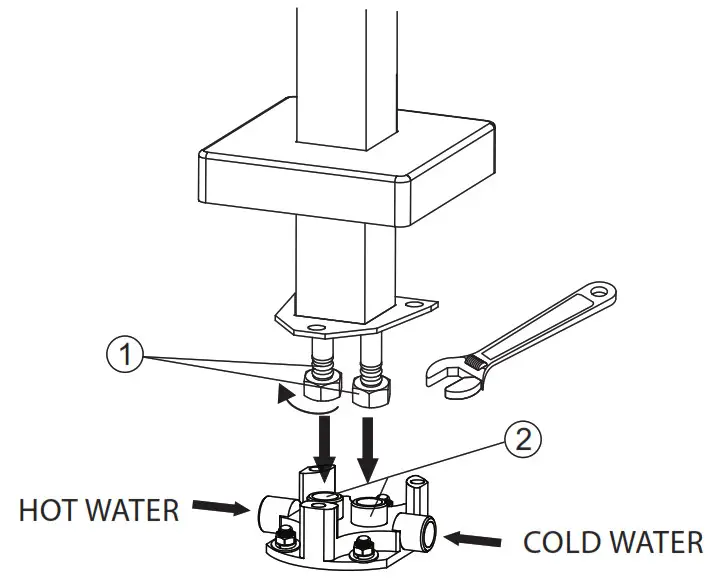 1

2

HOT WATER

COLD WATER