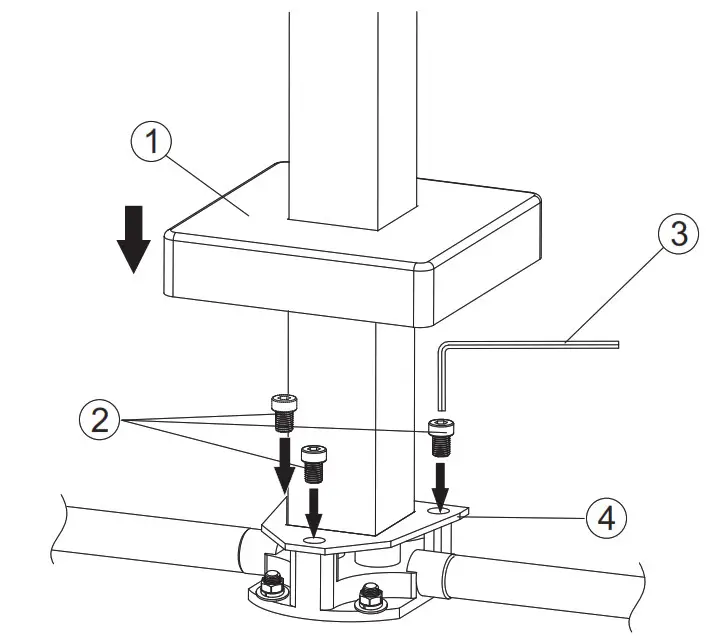 1
3
2
4