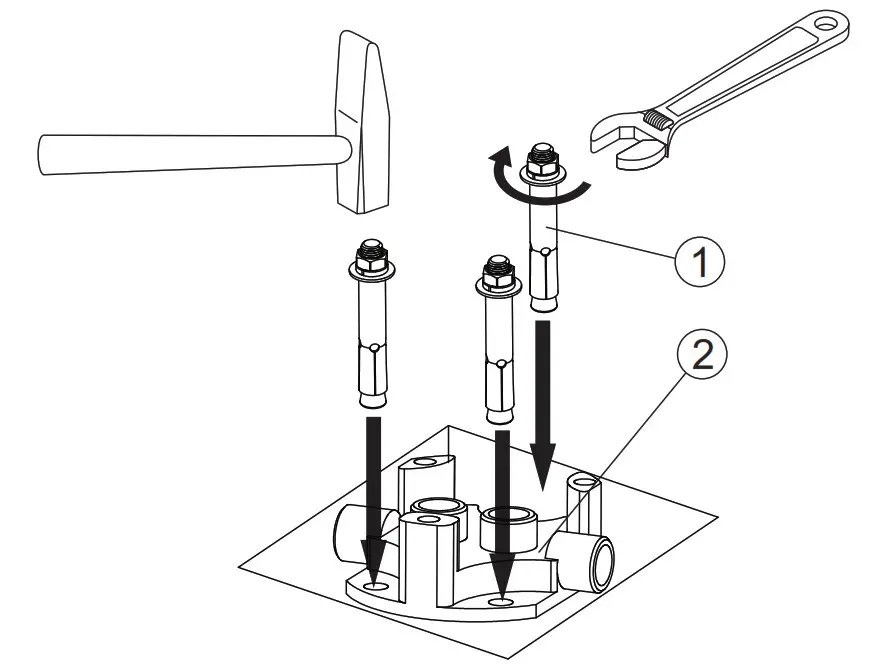 1
2