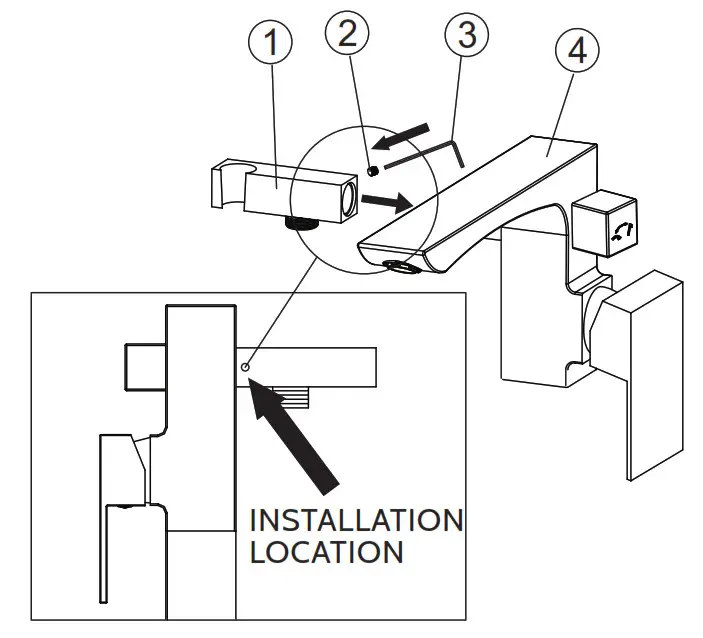 1
2
3
4

INSTALLATION LOCATION