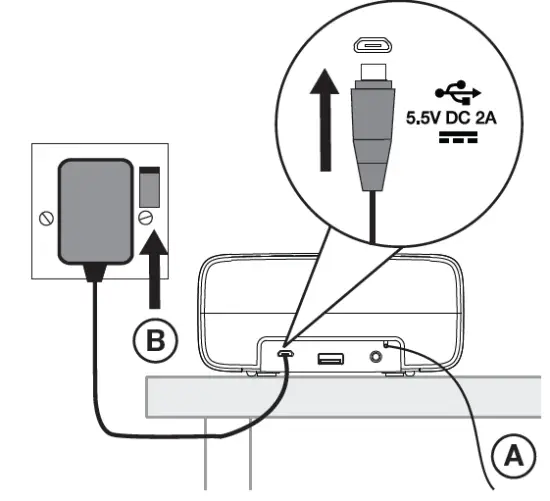 5.5V DC 2A

B

A