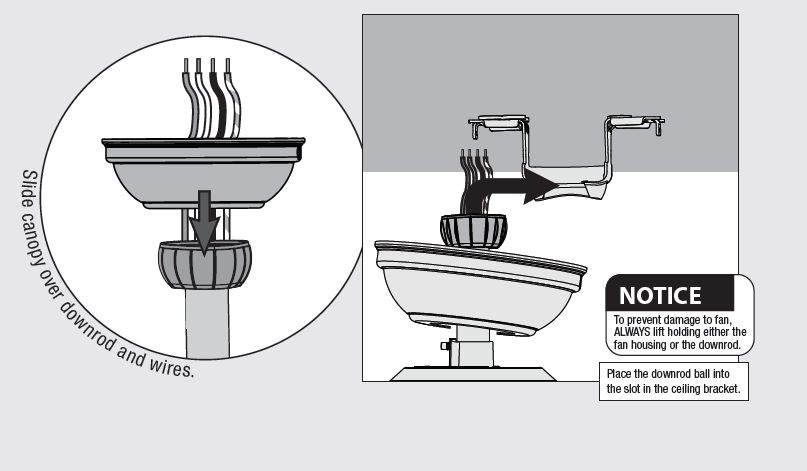 Slide canopy over downrod and wires.

NOTICE

To prevent damage to fan, ALWAYS lift holding either the fan housing or the downrod.

Place the downrod ball into the slot in the ceiling bracket.