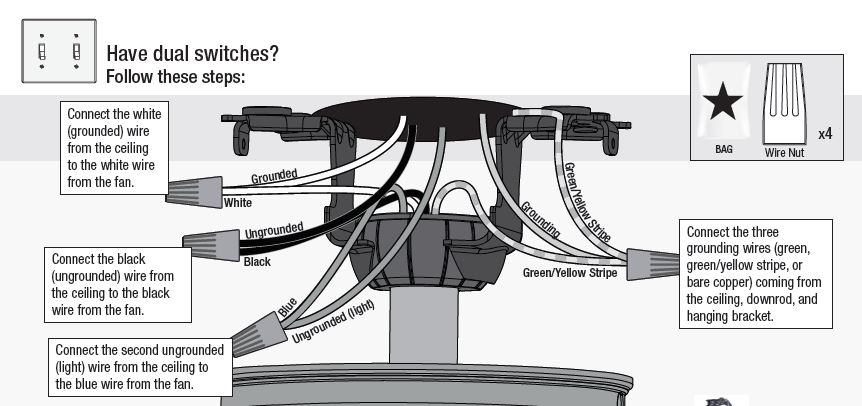 Have dual switches?
Follow these steps:

BAG
Wire Nut
x4

Connect the white (grounded) wire from the ceiling to the white wire from the fan.

Grounded
White

Ungrounded
Black

Connect the black (ungrounded) wire from the ceiling to the black wire from the fan.

Blue
Ungrounded (light)

Connect the second ungrounded (light) wire from the ceiling to the blue wire from the fan.

Grounding
Green/Yellow Stripe
Green/Yellow Stripe

Connect the three grounding wires (green, green/yellow stripe, or bare copper) coming from the ceiling, downrod, and hanging bracket.