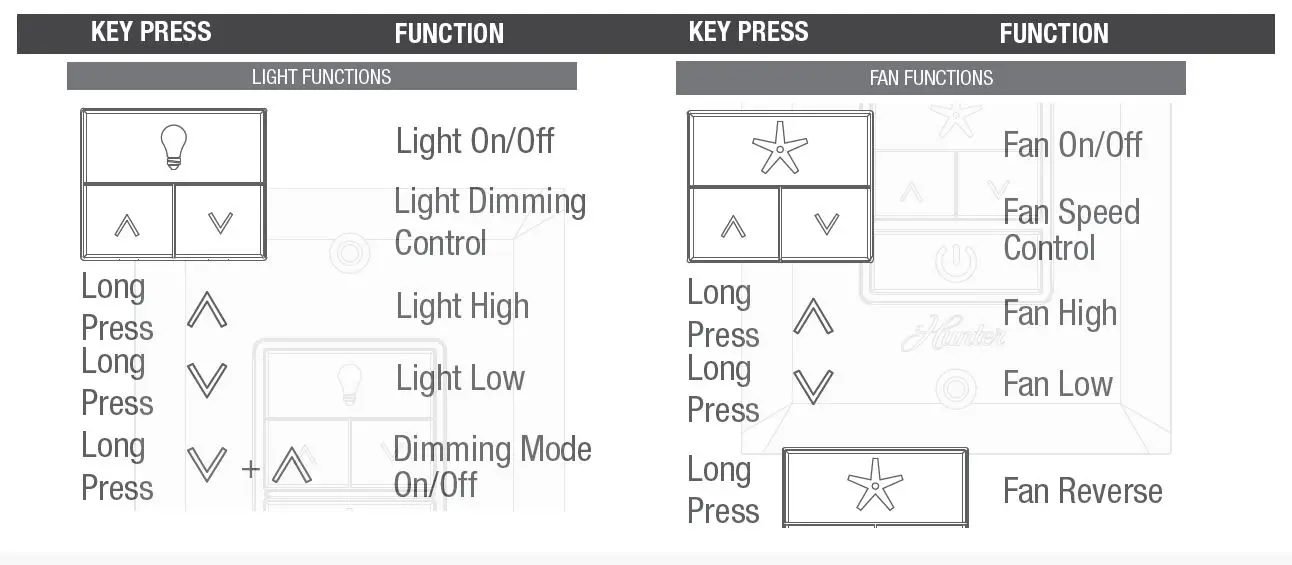 KEY PRESS FUNCTION

LIGHT FUNCTIONS

Light On/Off

Light Dimming Control

Long Press Light High

Long Press Light Low

Long Press + Dimming Mode On/Off

KEY PRESS FUNCTION

FAN FUNCTIONS

Fan On/Off

Fan Speed Control

Long Press Fan High

Long Press Fan Low

Long Press Fan Reverse

Hunter