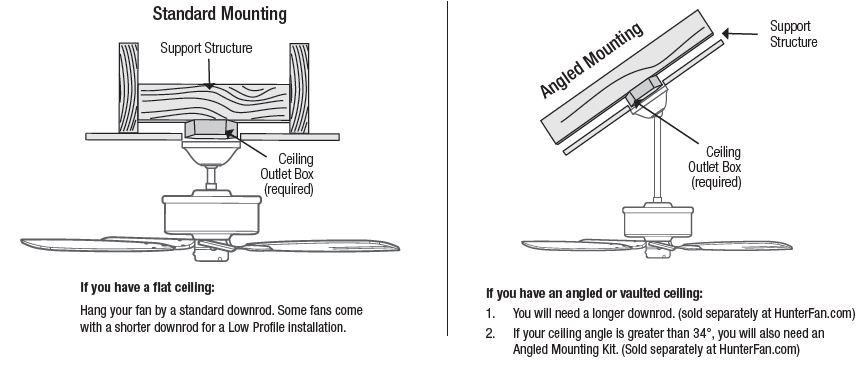 Standard Mounting

Support Structure

Ceiling Outlet Box (required)

If you have a flat ceiling:

Hang your fan by a standard downrod. Some fans come with a shorter downrod for a Low Profile installation.

Angled Mounting

Support Structure

Ceiling Outlet Box (required)

If you have an angled or vaulted ceiling:

1. You will need a longer downrod. (sold separately at HunterFan.com)
2. If your ceiling angle is greater than 34°, you will also need an Angled Mounting Kit. (Sold separately at HunterFan.com)