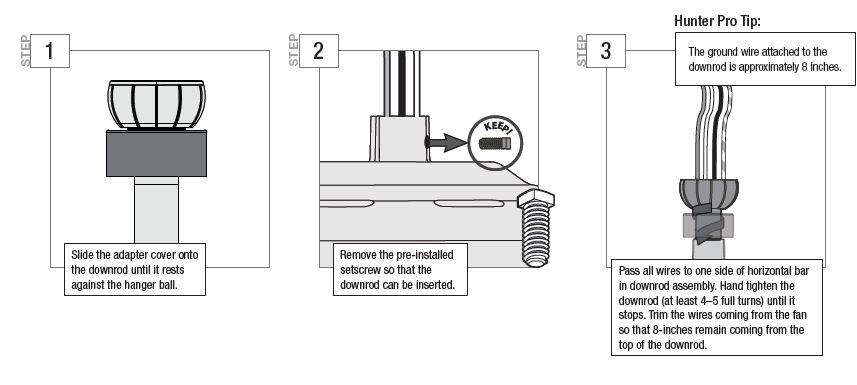 STEP 1

Slide the adapter cover onto the downrod until it rests against the hanger ball.

STEP 2

KEEP!

Remove the pre-installed setscrew so that the downrod can be inserted.

STEP 3

Hunter Pro Tip:

The ground wire attached to the downrod is approximately 8 inches.

Pass all wires to one side of horizontal bar in downrod assembly. Hand tighten the downrod (at least 4–5 full turns) until it stops. Trim the wires coming from the fan so that 8-inches remain coming from the top of the downrod.