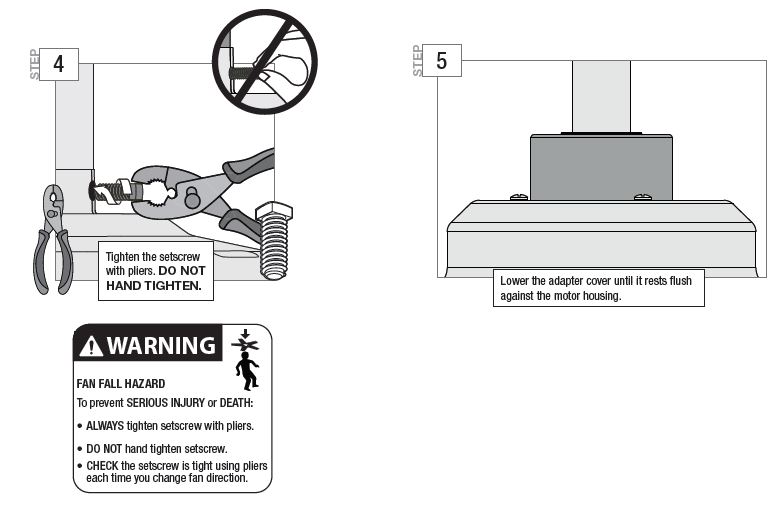 STEP 4

Tighten the setscrew with pliers. DO NOT HAND TIGHTEN.

WARNING

FAN FALL HAZARD
To prevent SERIOUS INJURY or DEATH:

• ALWAYS tighten setscrew with pliers.
• DO NOT hand tighten setscrew.
• CHECK the setscrew is tight using pliers each time you change fan direction.

STEP 5

Lower the adapter cover until it rests flush against the motor housing.