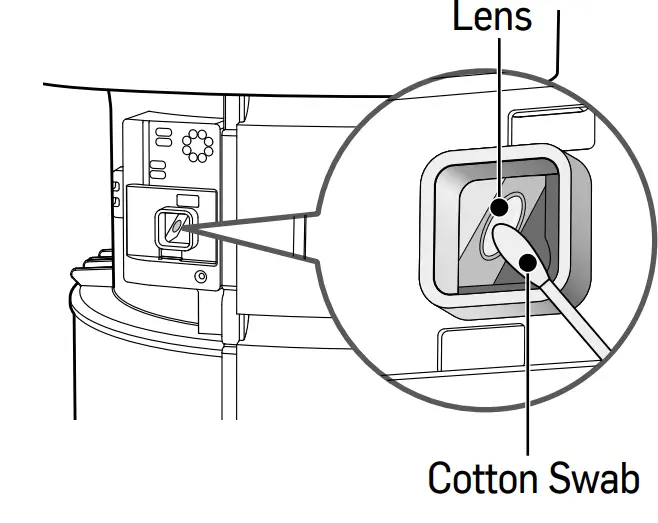 Lens

Cotton Swab