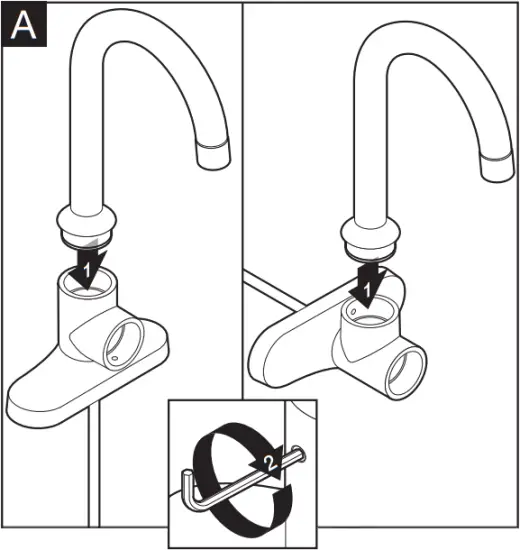 A

1

1

2