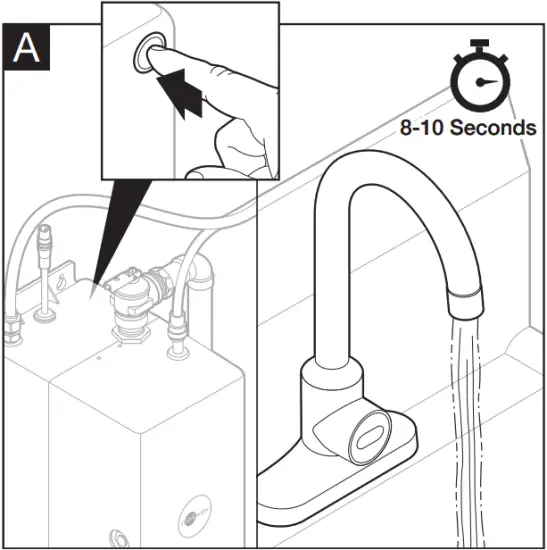 A

8-10 Seconds