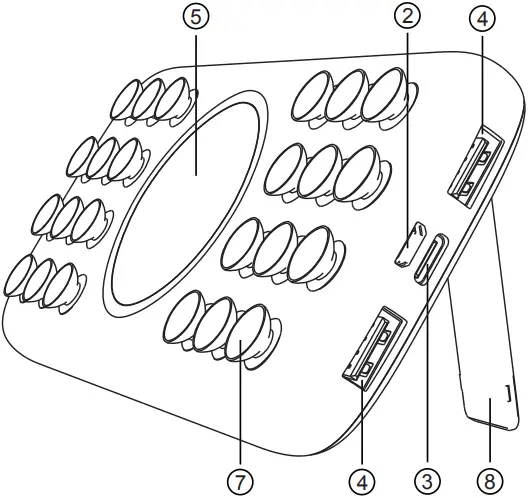 5
2
4
7
4
3
8