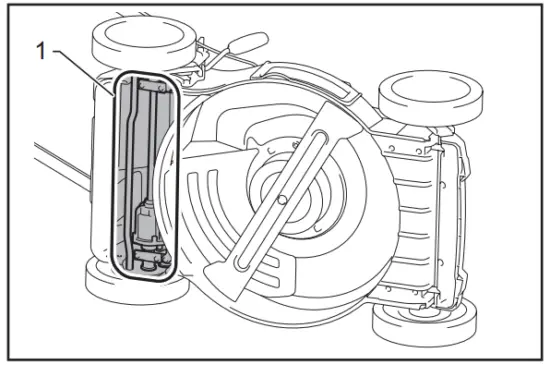 1