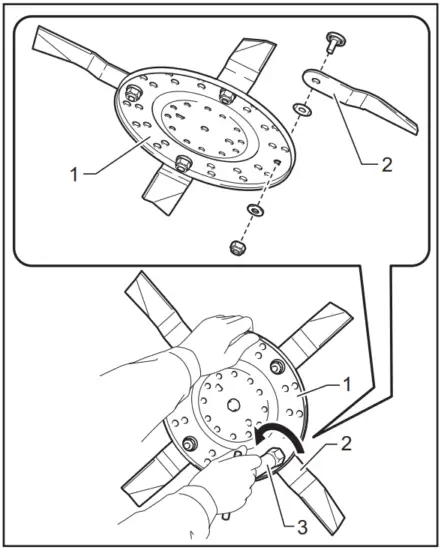 1
2
1
2
3