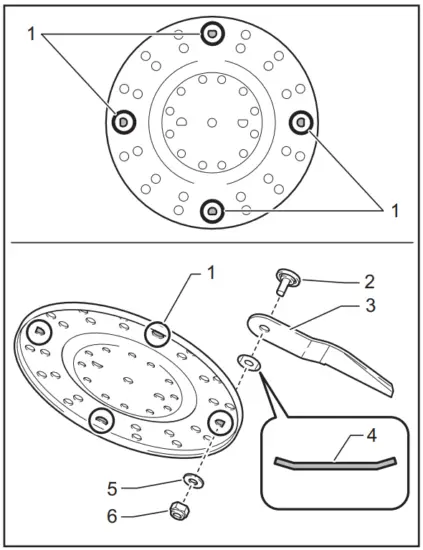 1
1
1
2
3
4
5
6