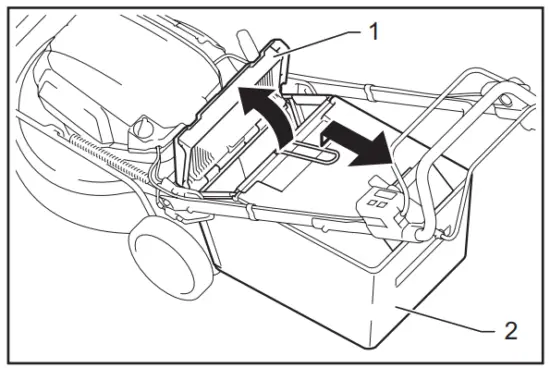 1

2