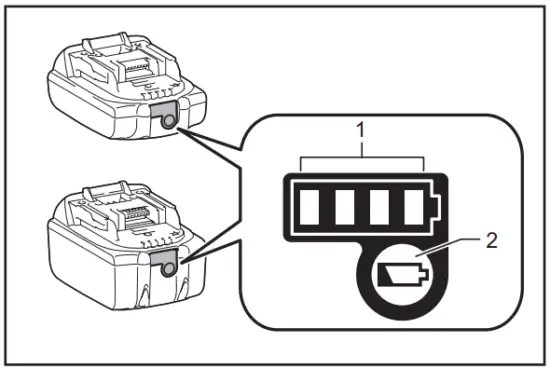 1
2