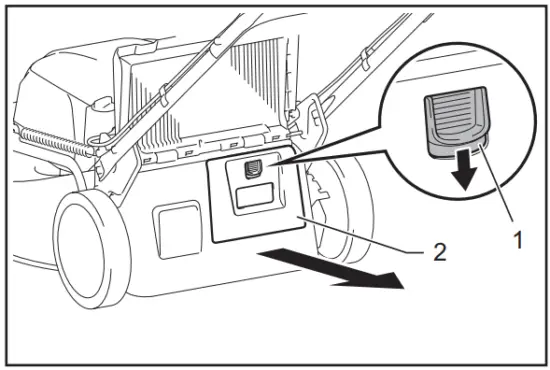 1
2