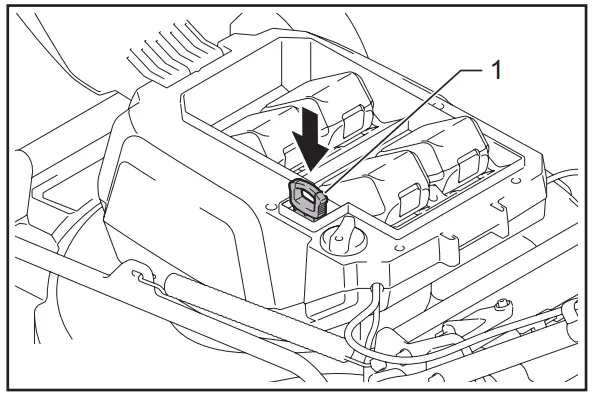 1