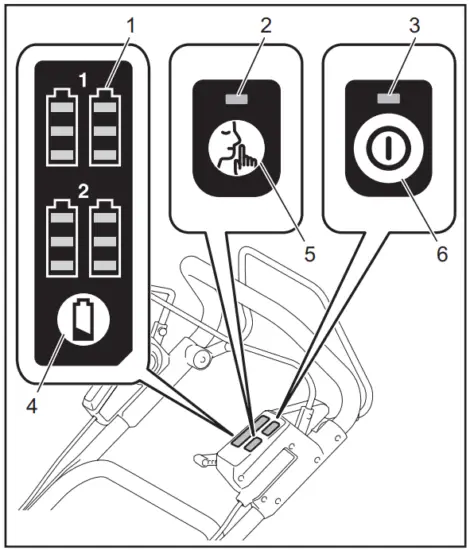 1
2
3
1
2
5
6
4