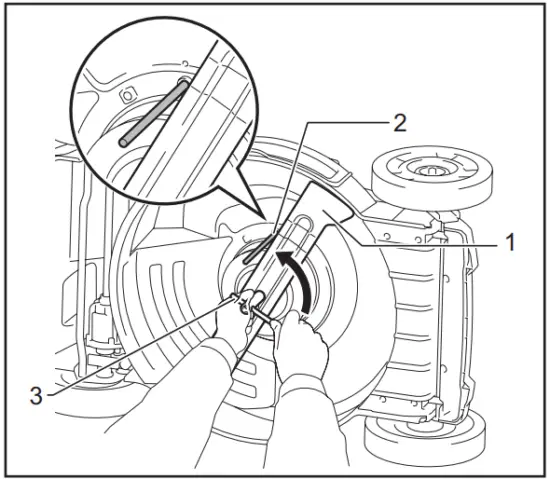 2
1
3