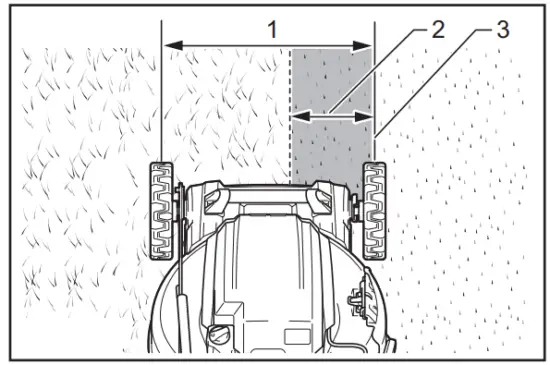 1
2
3