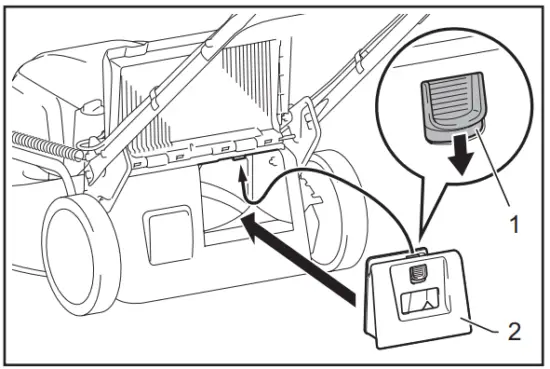 1
2