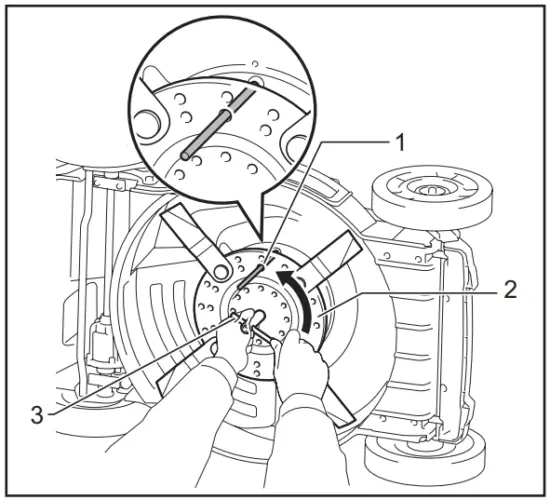 1
2
3