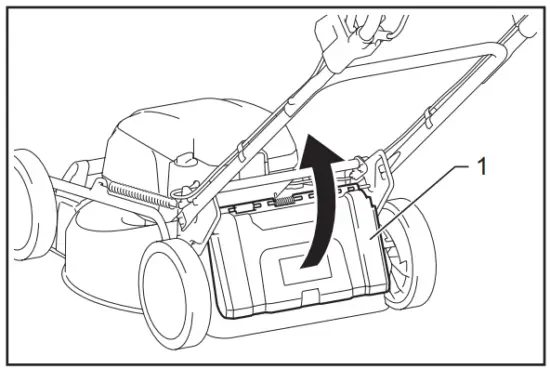 1