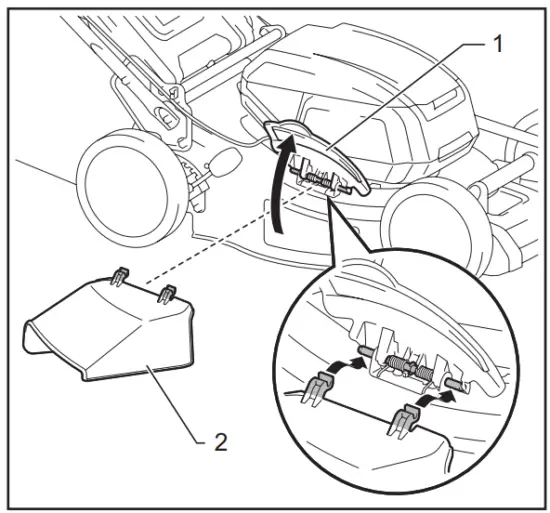 1

2