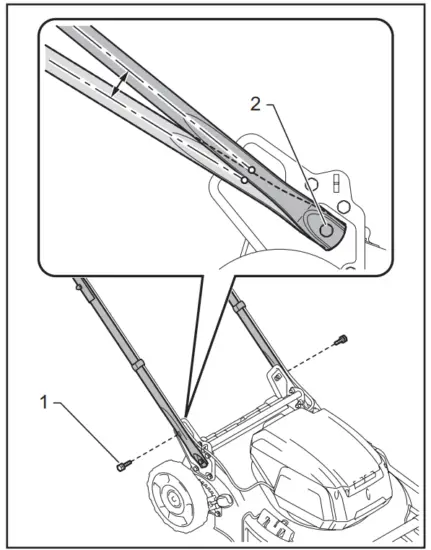 2
1