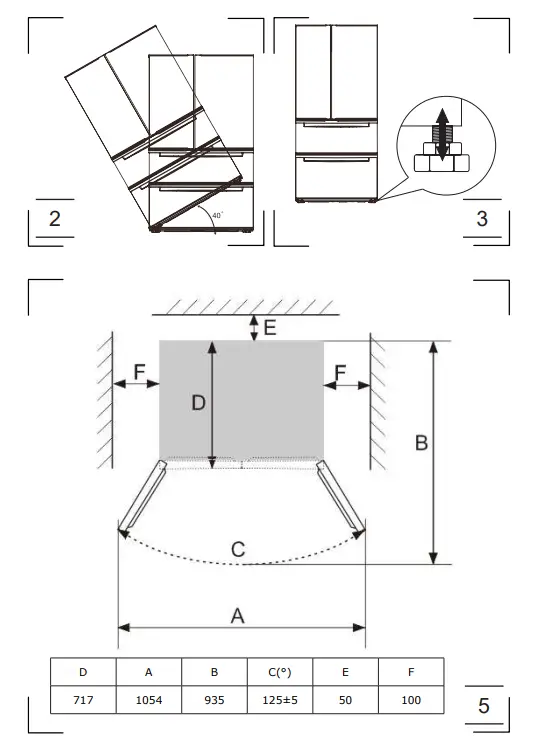 40°

2

3

E

F

F

D

B

C

A

| D | A | B | C(°) | E | F |
|---|---|---|---|---|---|
| 717 | 1054 | 935 | 125±5 | 50 | 100 |

5