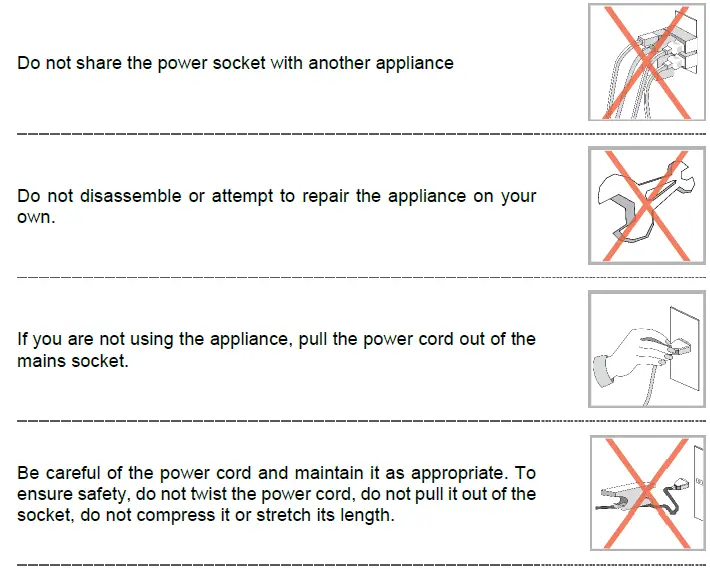 Do not share the power socket with another appliance

Do not disassemble or attempt to repair the appliance on your own.

If you are not using the appliance, pull the power cord out of the mains socket.

Be careful of the power cord and maintain it as appropriate. To ensure safety, do not twist the power cord, do not pull it out of the socket, do not compress it or stretch its length.