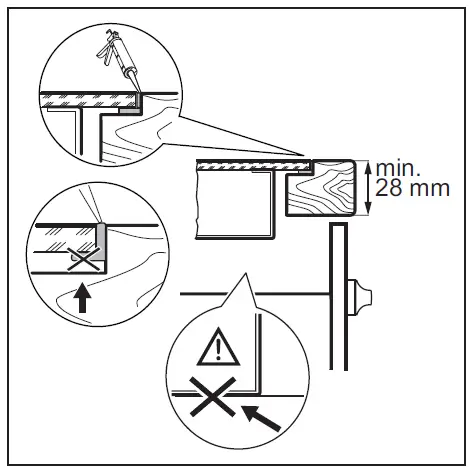 min.
28 mm