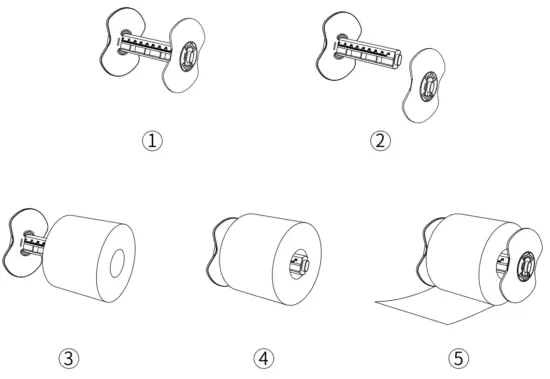 ①

②

③

④

⑤