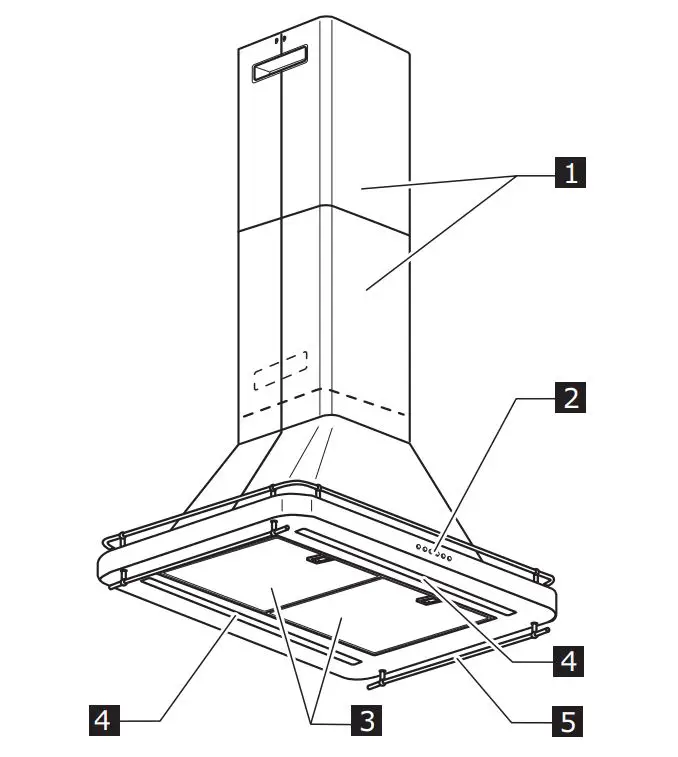 1
2
4
4
3
5