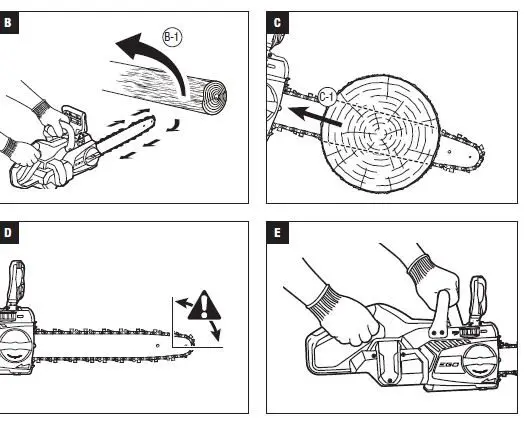 B

B-1

C

C-1

D

E

EGO