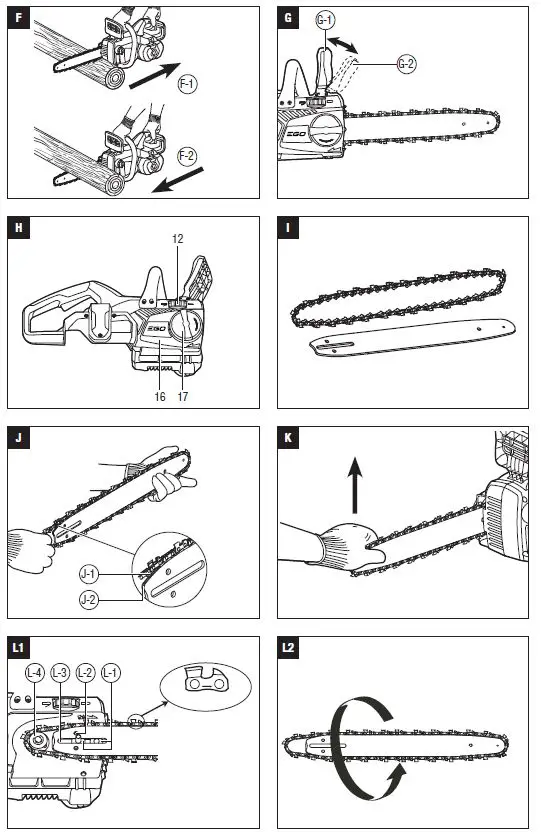 F
F-1
F-2

G
G-1
G-2
EGO

H
12
EGO
16
17

I

J
J-1
J-2

K

L1
L-4
L-3
L-2
L-1

L2